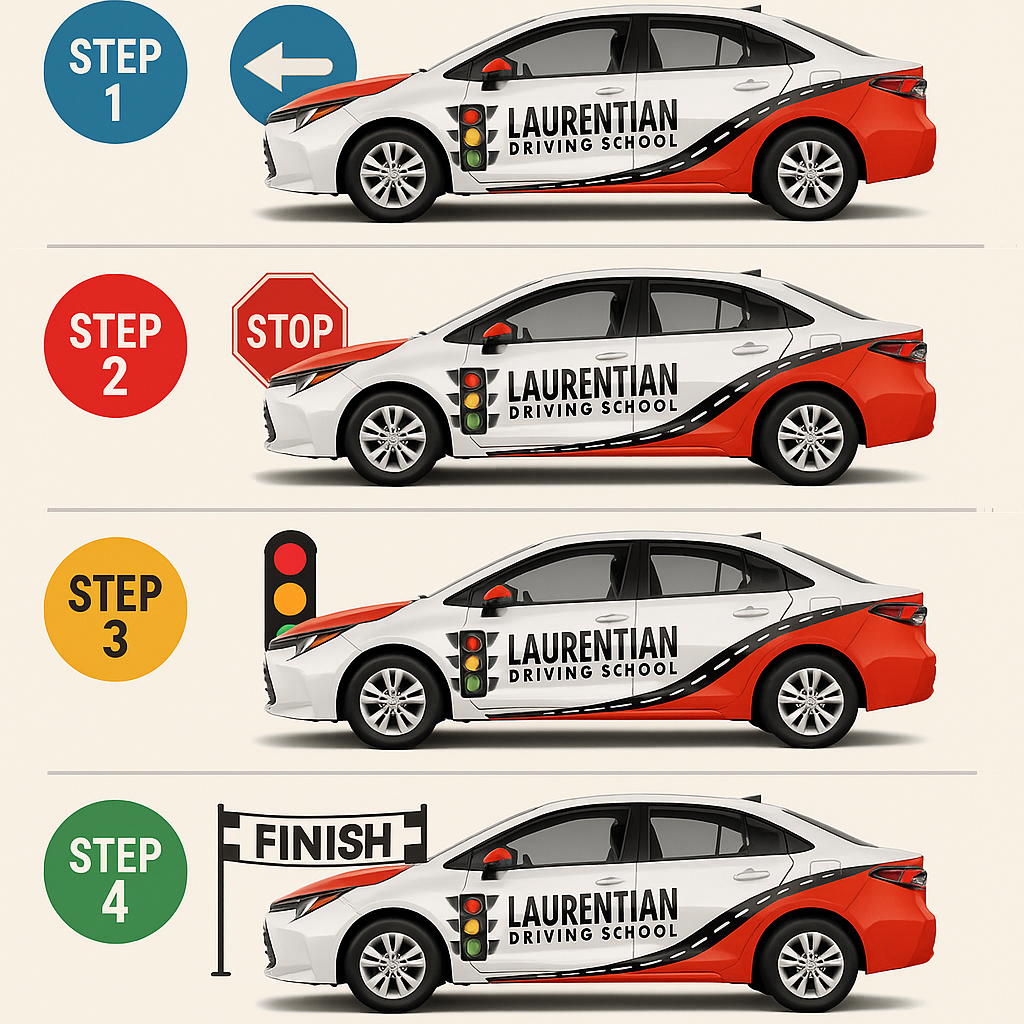 STEP 1

LAURENTIAN
DRIVING SCHOOL

STEP 2

STOP

LAURENTIAN
DRIVING SCHOOL

STEP 3

LAURENTIAN
DRIVING SCHOOL

STEP 4

FINISH

LAURENTIAN
DRIVING SCHOOL